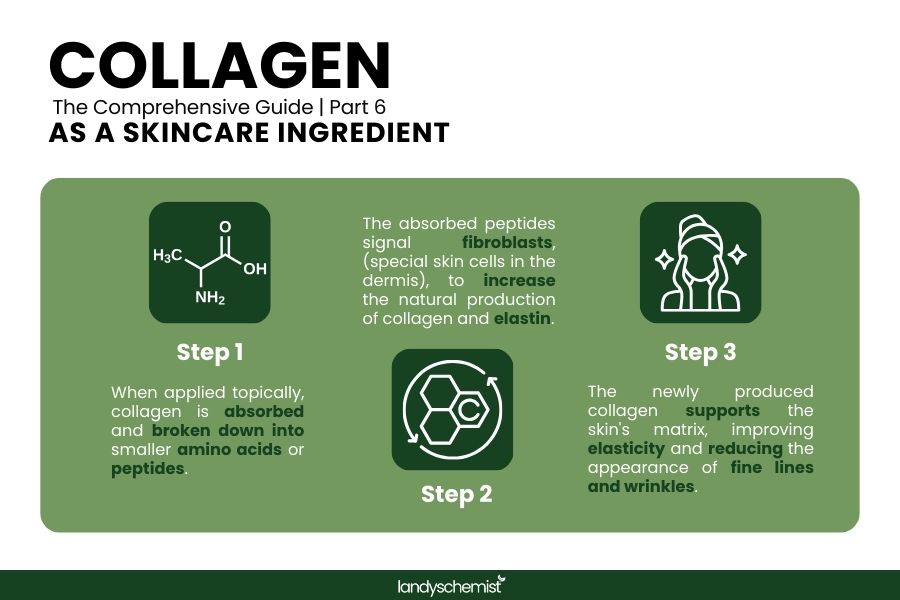 COLLAGEN

The Comprehensive Guide | Part 6

AS A SKINCARE INGREDIENT

$H_3C$ O OH $NH_2$

Step 1

When applied topically, collagen is absorbed and broken down into smaller amino acids or peptides.

The absorbed peptides signal fibroblasts, (special skin cells in the dermis), to increase the natural production of collagen and elastin.

C

Step 2

Step 3

The newly produced collagen supports the skin's matrix, improving elasticity and reducing the appearance of fine lines and wrinkles.

landyschemist